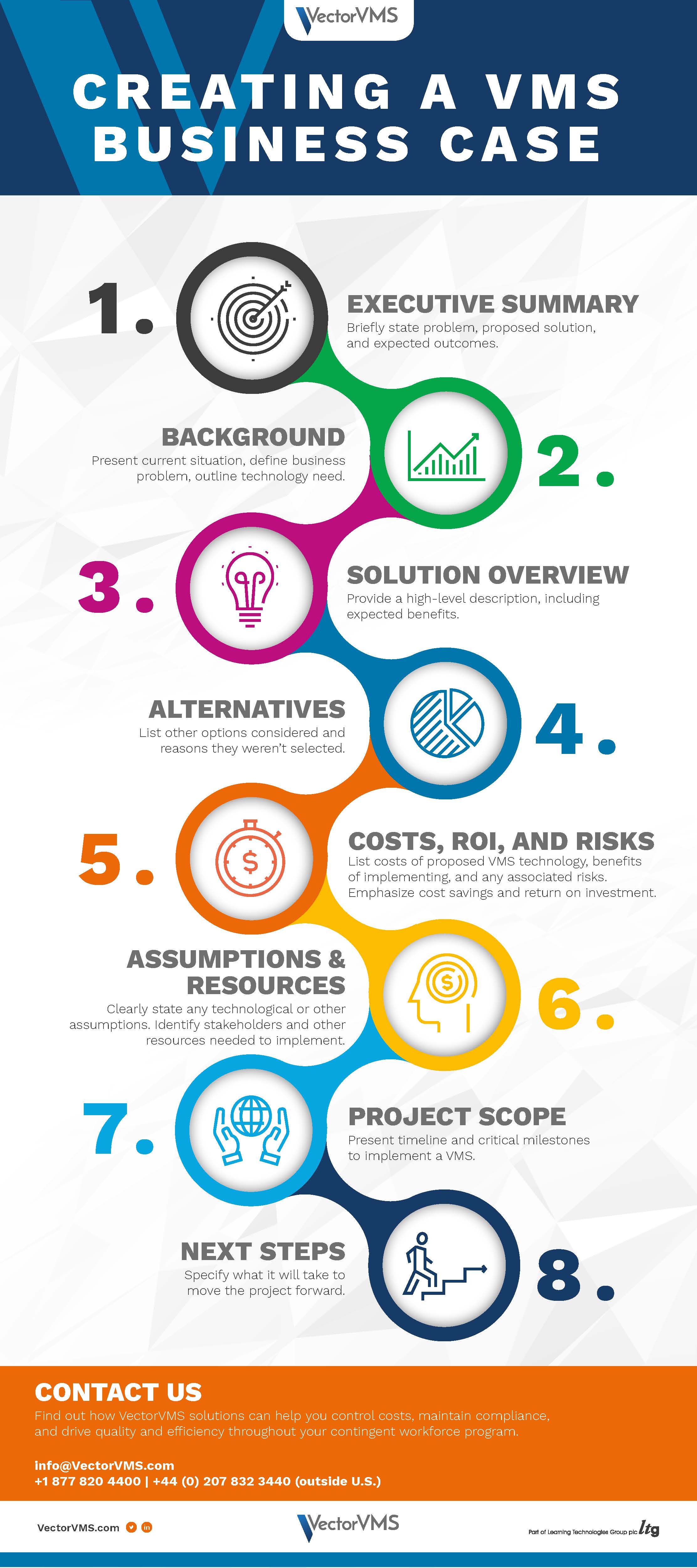 VectorVMS

CREATING A VMS BUSINESS CASE

1.

EXECUTIVE SUMMARY
Briefly state problem, proposed solution, and expected outcomes.

BACKGROUND
Present current situation, define business problem, outline technology need.

2.

3.

SOLUTION OVERVIEW
Provide a high-level description, including expected benefits.

ALTERNATIVES
List other options considered and reasons they weren't selected.

4.

5.

COSTS, ROI, AND RISKS
List costs of proposed VMS technology, benefits of implementing, and any associated risks. Emphasize cost savings and return on investment.

ASSUMPTIONS & RESOURCES
Clearly state any technological or other assumptions. Identify stakeholders and other resources needed to implement.

6.

7.

PROJECT SCOPE
Present timeline and critical milestones to implement a VMS.

NEXT STEPS
Specify what it will take to move the project forward.

8.

CONTACT US
Find out how VectorVMS solutions can help you control costs, maintain compliance, and drive quality and efficiency throughout your contingent workforce program.

info@VectorVMS.com
+1 877 820 4400 | +44 (0) 207 832 3440 (outside U.S.)

VectorVMS.com

VectorVMS

Part of Learning Technologies Group plc ltg