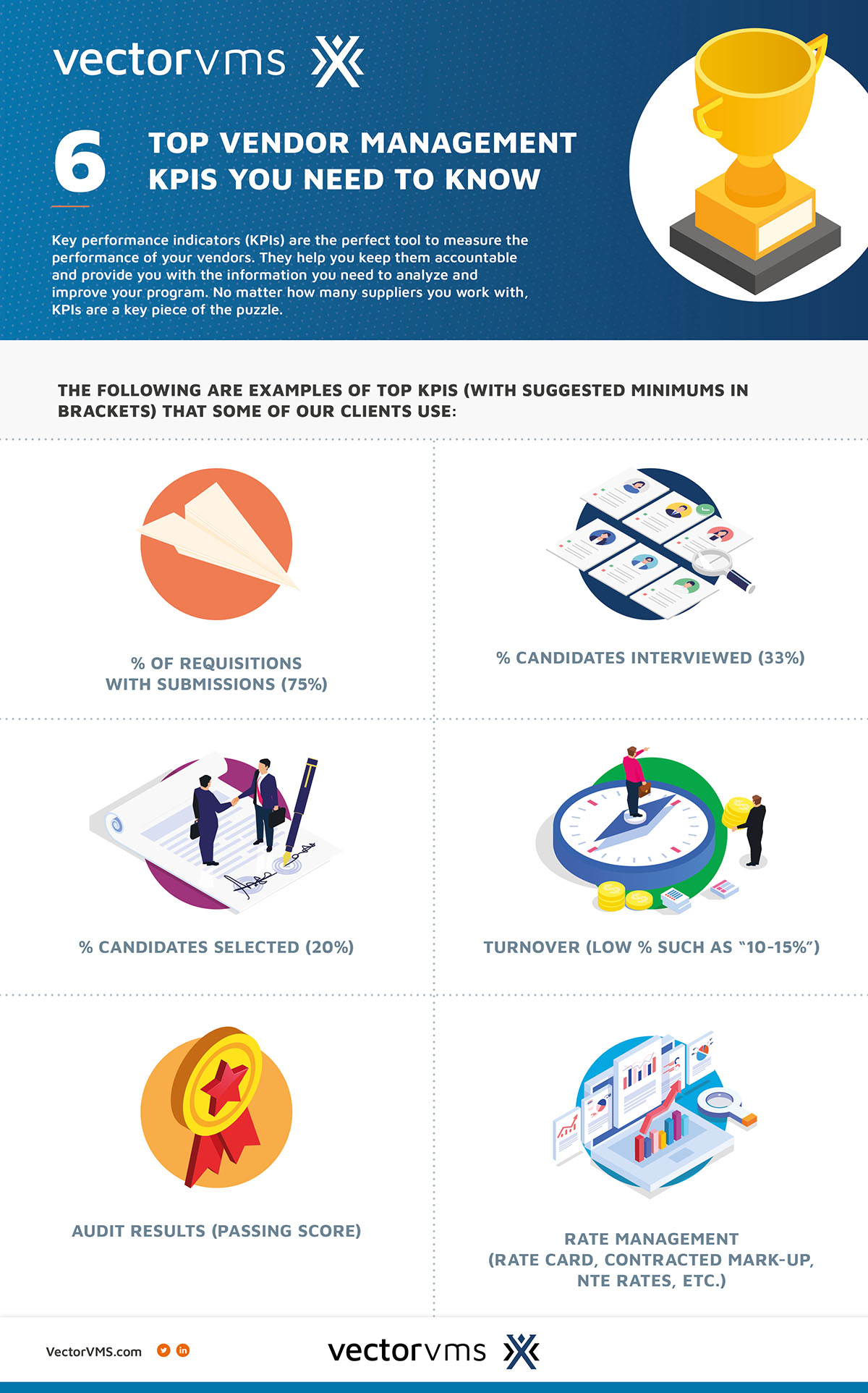 vectorvms

6 TOP VENDOR MANAGEMENT KPIS YOU NEED TO KNOW

Key performance indicators (KPIs) are the perfect tool to measure the performance of your vendors. They help you keep them accountable and provide you with the information you need to analyze and improve your program. No matter how many suppliers you work with, KPIs are a key piece of the puzzle.

THE FOLLOWING ARE EXAMPLES OF TOP KPIS (WITH SUGGESTED MINIMUMS IN BRACKETS) THAT SOME OF OUR CLIENTS USE:

% OF REQUISITIONS WITH SUBMISSIONS (75%)

% CANDIDATES INTERVIEWED (33%)

% CANDIDATES SELECTED (20%)

TURNOVER (LOW % SUCH AS "10-15%")

AUDIT RESULTS (PASSING SCORE)

RATE MANAGEMENT (RATE CARD, CONTRACTED MARK-UP, NTE RATES, ETC.)

VectorVMS.com

vectorvms